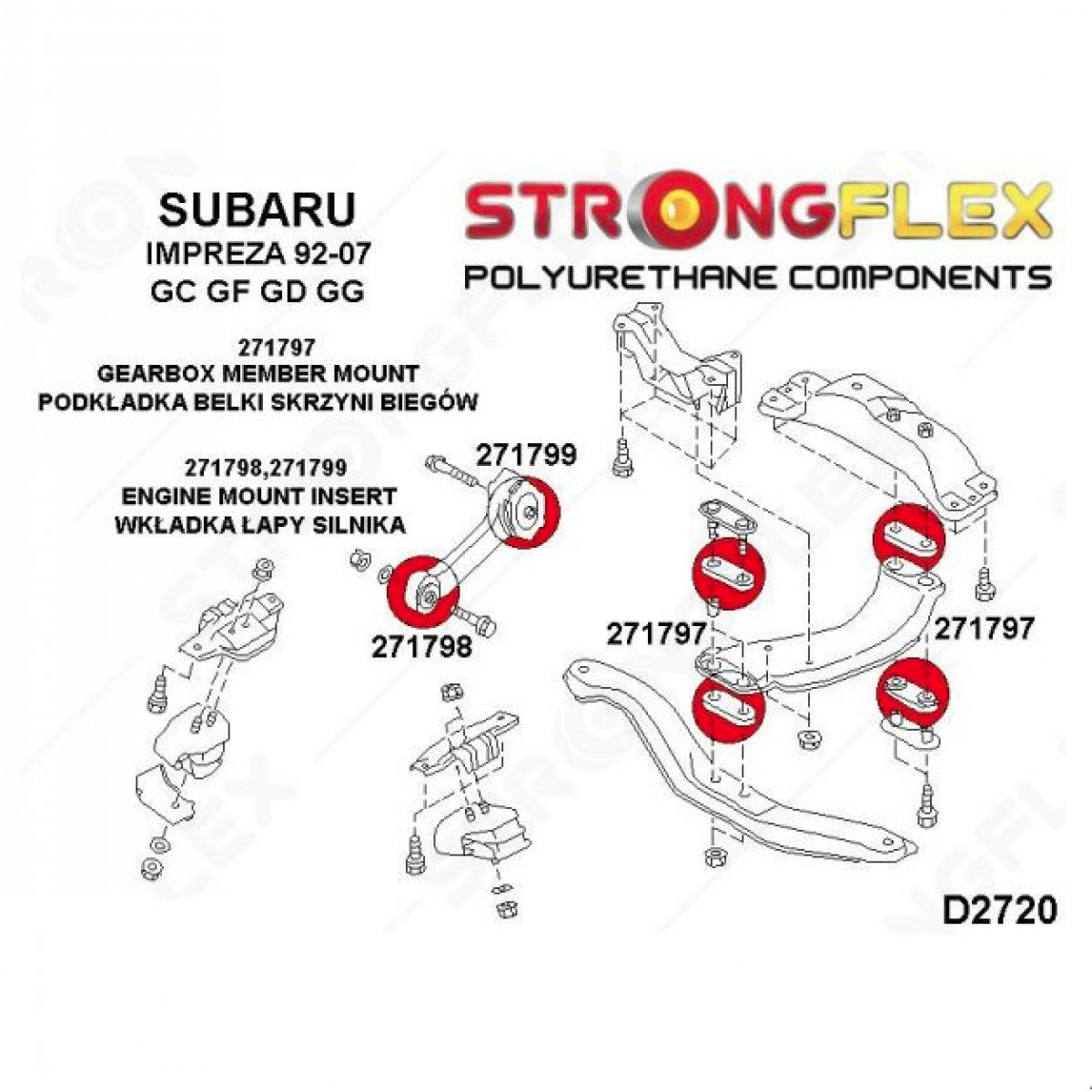 SUBARU
IMPREZA 92-07
GC GF GD GG

STRONGFLEX
POLYURETHANE COMPONENTS

271797
GEARBOX MEMBER MOUNT
PODKŁADKA BELKI SKRZYNI BIEGÓW

271798,271799
ENGINE MOUNT INSERT
WKŁADKA ŁAPY SILNIKA

271799

271798

271797

271797

D2720